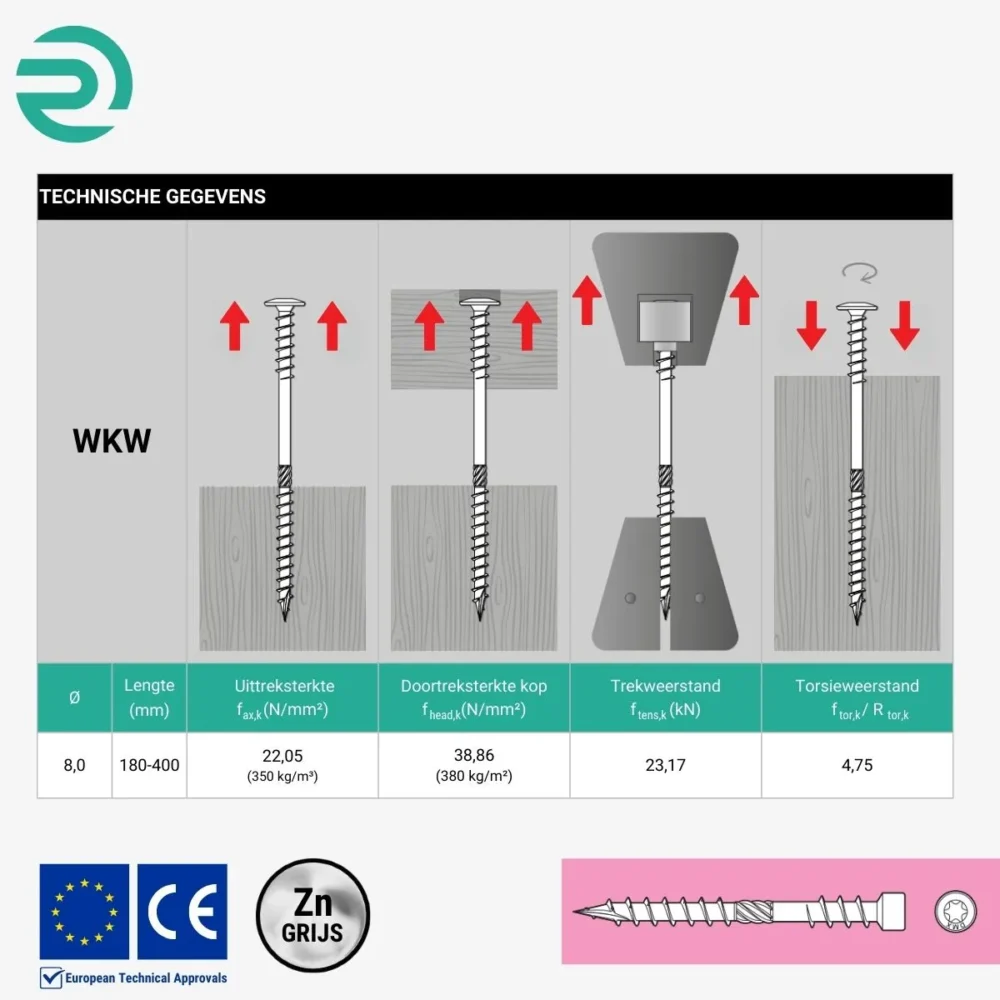 TECHNISCHE GEGEVENS

WKW

| Ø | Lengte (mm) | Uittreksterkte $f_{ax,k}$(N/mm²) | Doortreksterkte kop $f_{head,k}$(N/mm²) | Trekweerstand $f_{tens,k}$ (kN) | Torsieweerstand $f_{tor,k}$/ $R_{tor,k}$ |
|---|---|---|---|---|---|
| 8,0 | 180-400 | 22,05 (350 kg/m³) | 38,86 (380 kg/m²) | 23,17 | 4,75 |

CE

Zn GRIJS

European Technical Approvals